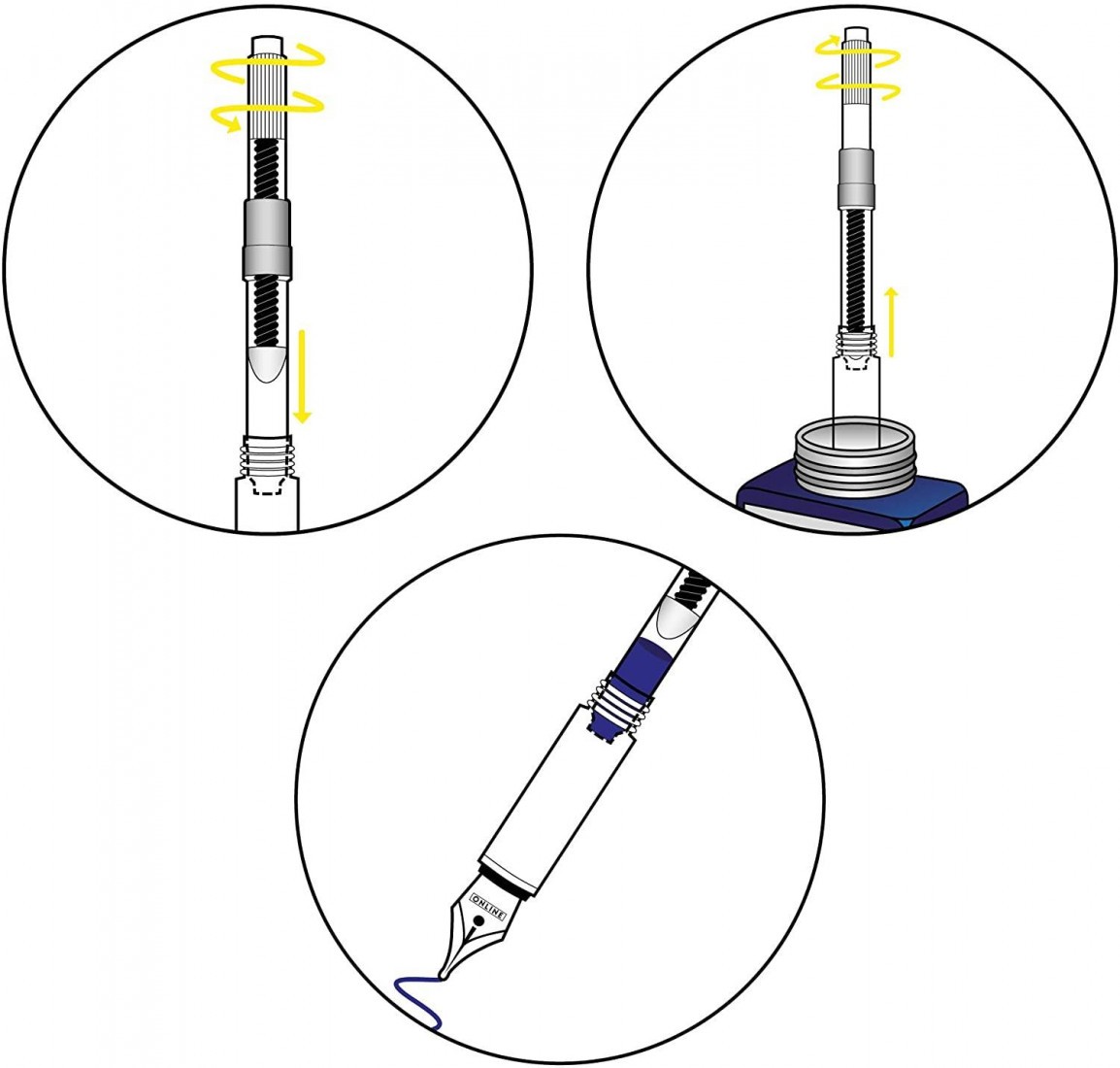 ONLINE