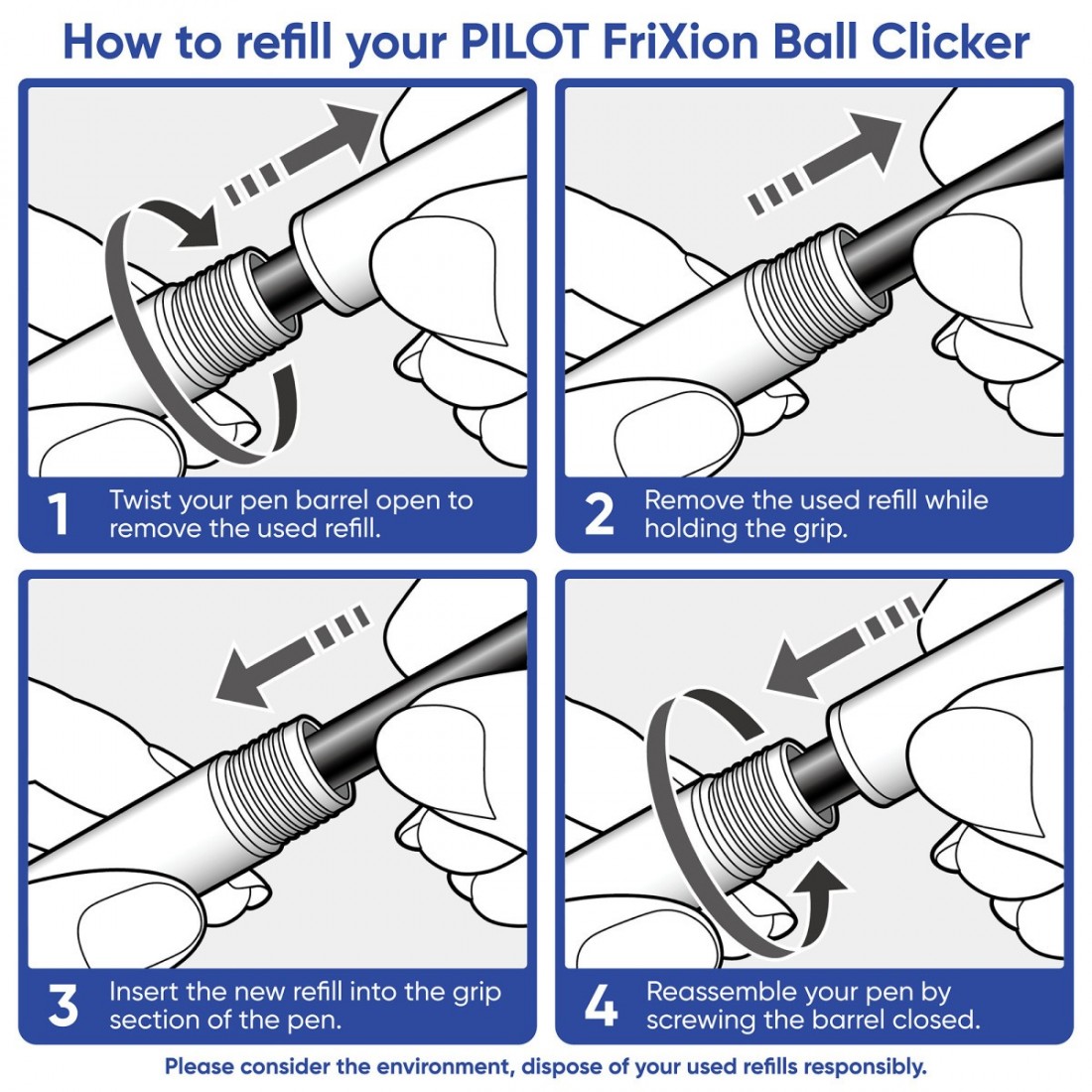 How to refill your PILOT FriXion Ball Clicker

1 Twist your pen barrel open to remove the used refill.

2 Remove the used refill while holding the grip.

3 Insert the new refill into the grip section of the pen.

4 Reassemble your pen by screwing the barrel closed.

Please consider the environment, dispose of your used refills responsibly.